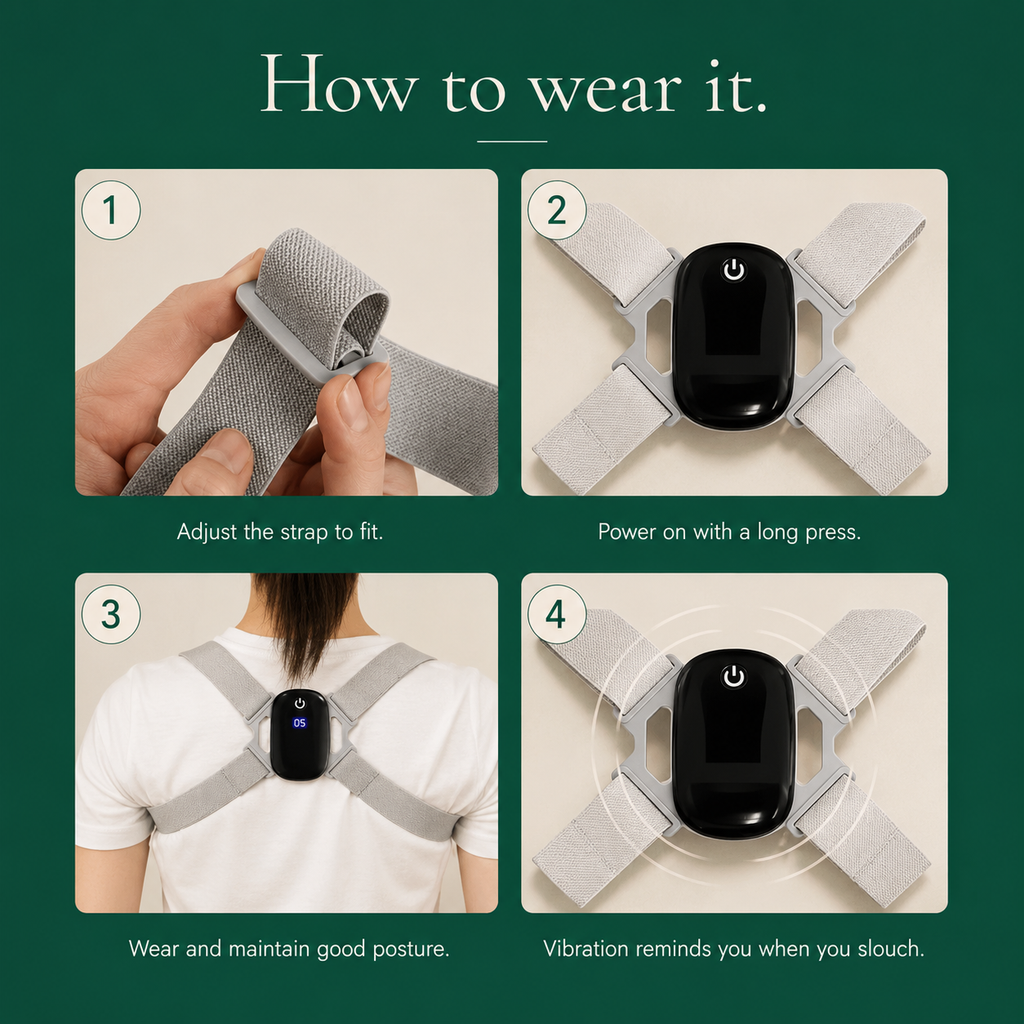 How to wear it.

1

Adjust the strap to fit.

2

Power on with a long press.

3

05

Wear and maintain good posture.

4

Vibration reminds you when you slouch.